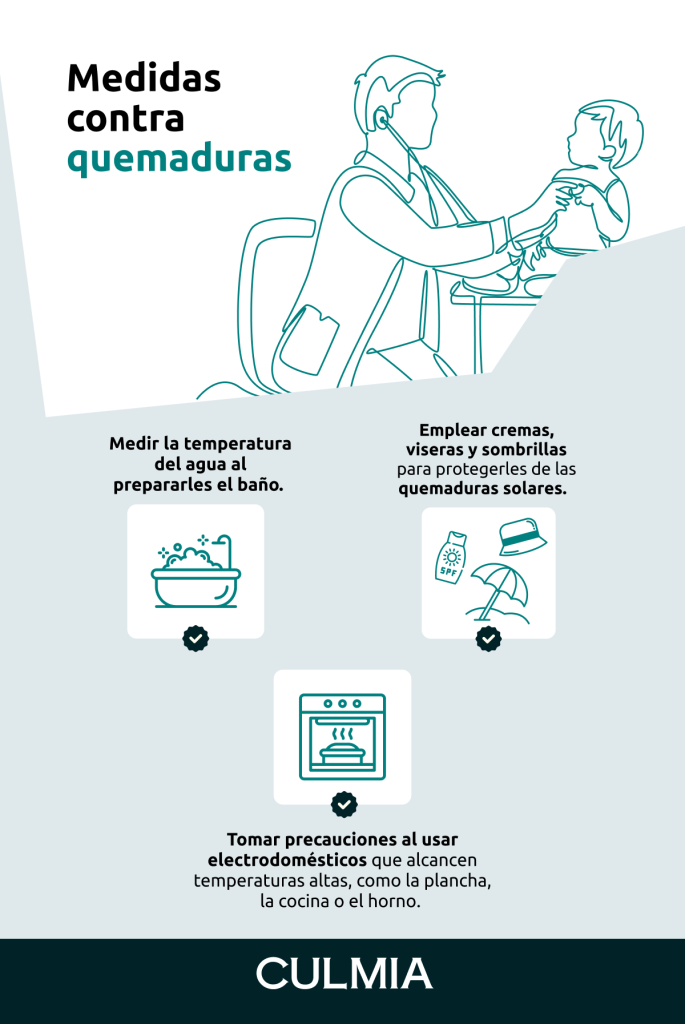 Medidas contra quemaduras

Medir la temperatura del agua al prepararles el baño.

Emplear cremas, viseras y sombrillas para protegerles de las quemaduras solares.

SPF

Tomar precauciones al usar electrodomésticos que alcancen temperaturas altas, como la plancha, la cocina o el horno.

CULMIA